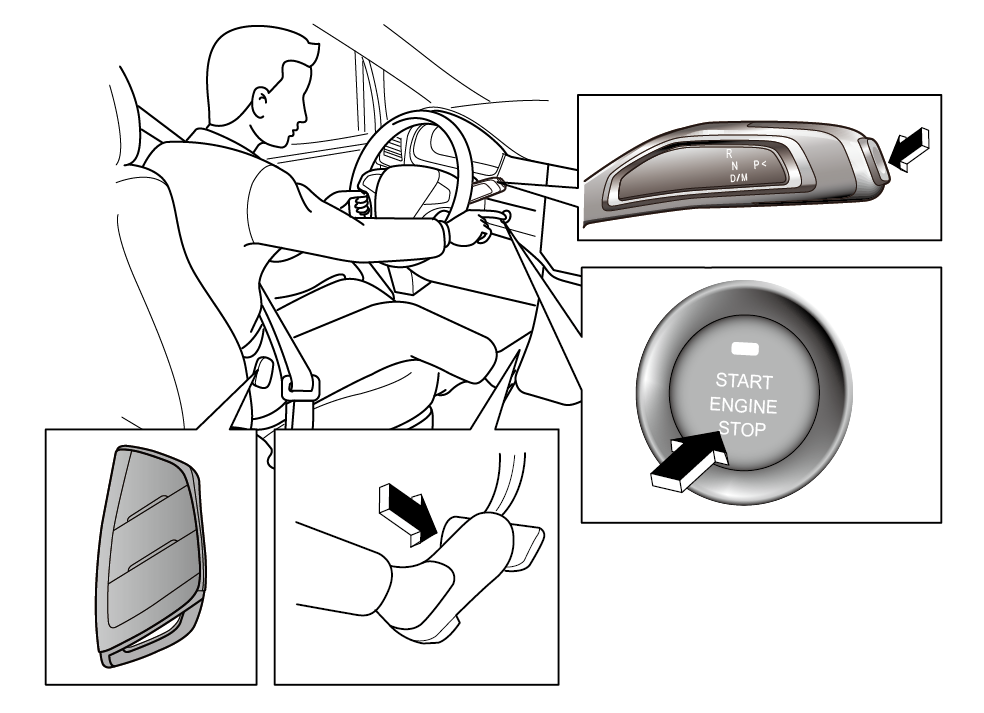 R
N P<
D/M

START
ENGINE
STOP